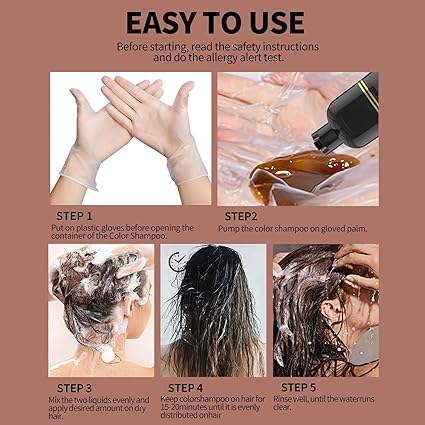 EASY TO USE

Before starting, read the safety instructions and do the allergy alert test.

STEP 1
Put on plastic gloves before opening the container of the Color Shampoo.

STEP2
Pump the color shampoo on gloved palm.

STEP 3
Mix the two liquids evenly and apply desired amount on dry hair.

STEP 4
Keep colorshampoo on hair for 15-20minutes until it is evenly distributed onhair

STEP 5
Rinse well, until the waterruns clear.