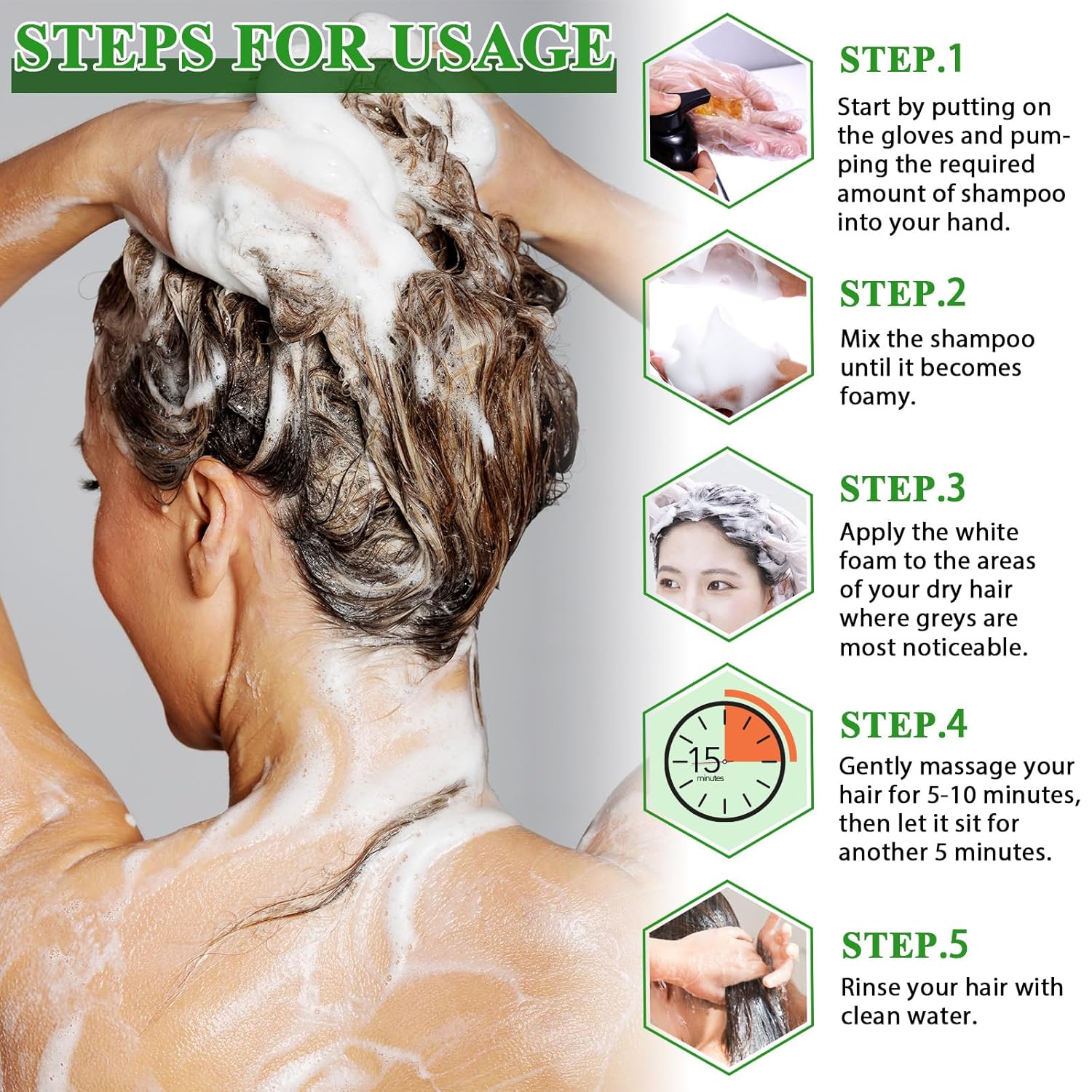 STEPS FOR USAGE

STEP.1

Start by putting on the gloves and pumping the required amount of shampoo into your hand.

STEP.2

Mix the shampoo until it becomes foamy.

STEP.3

Apply the white foam to the areas of your dry hair where greys are most noticeable.

15
minutes

STEP.4

Gently massage your hair for 5-10 minutes, then let it sit for another 5 minutes.

STEP.5

Rinse your hair with clean water.