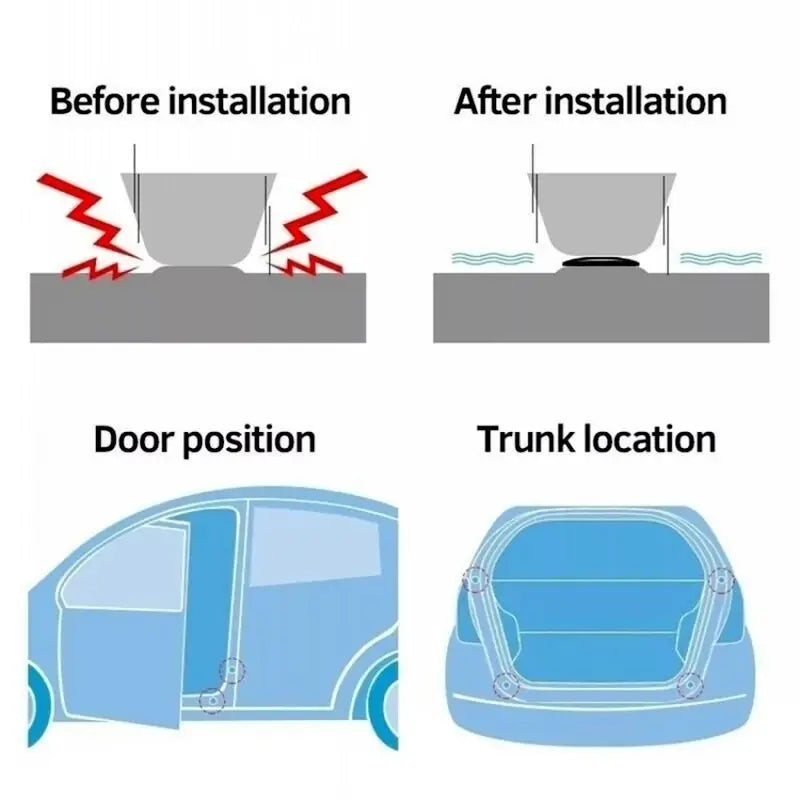 Before installation

After installation

Door position

Trunk location